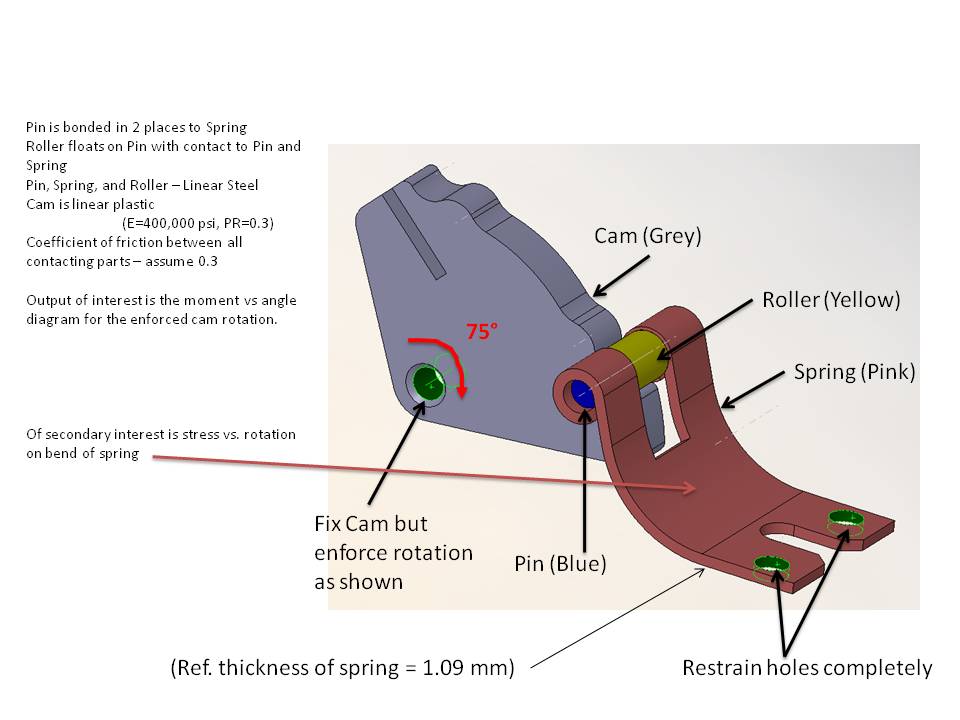 Pin is bonded in 2 places to Spring
Roller floats on Pin with contact to Pin and Spring
Pin, Spring, and Roller – Linear Steel
Cam is linear plastic
(E=400,000 psi, PR=0.3)
Coefficient of friction between all contacting parts – assume 0.3

Output of interest is the moment vs angle diagram for the enforced cam rotation.

Of secondary interest is stress vs. rotation on bend of spring

Cam (Grey)

Roller (Yellow)

75°

Spring (Pink)

Fix Cam but enforce rotation as shown

Pin (Blue)

(Ref. thickness of spring = 1.09 mm)

Restrain holes completely